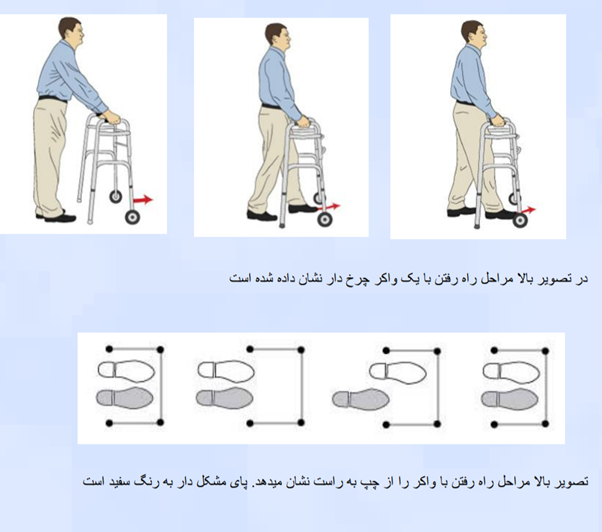 در تصویر بالا مراحل راه رفتن با یک واکر چرخ دار نشان داده شده است

تصویر بالا مراحل راه رفتن با واکر را از چپ به راست نشان میدهد. پای مشکل دار به رنگ سفید است